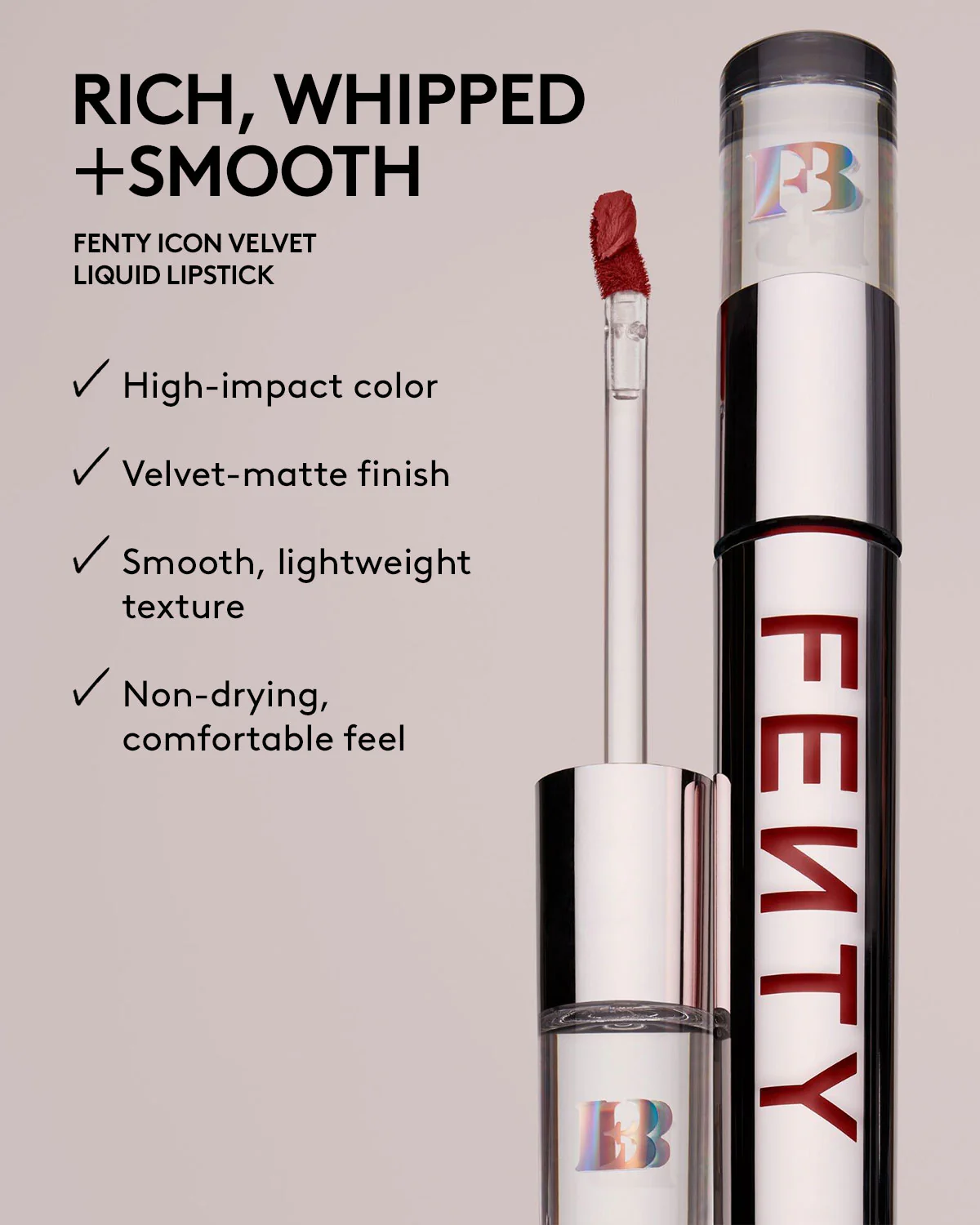 RICH, WHIPPED +SMOOTH

FENTY ICON VELVET LIQUID LIPSTICK

✓ High-impact color

✓ Velvet-matte finish

✓ Smooth, lightweight texture

✓ Non-drying, comfortable feel

FB

FENTY

FB