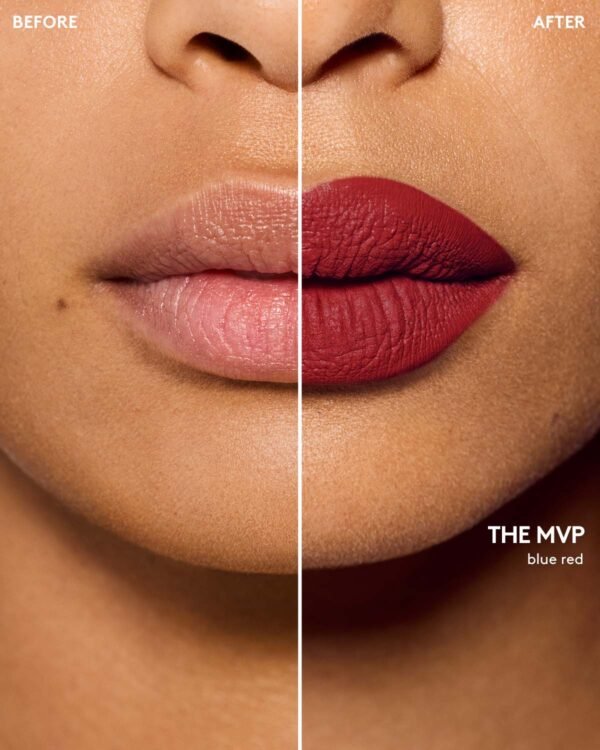 BEFORE

AFTER

THE MVP
blue red